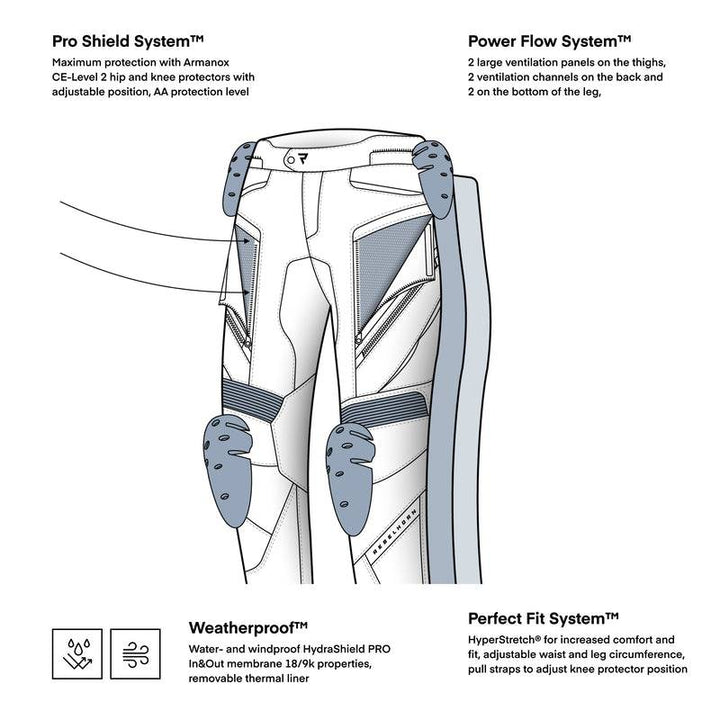 Pro Shield System™
Maximum protection with Armanox CE-Level 2 hip and knee protectors with adjustable position, AA protection level

Power Flow System™
2 large ventilation panels on the thighs, 2 ventilation channels on the back and 2 on the bottom of the leg,

REBELHORN

Weatherproof™
Water- and windproof HydraShield PRO In&Out membrane 18/9k properties, removable thermal liner

Perfect Fit System™
HyperStretch® for increased comfort and fit, adjustable waist and leg circumference, pull straps to adjust knee protector position