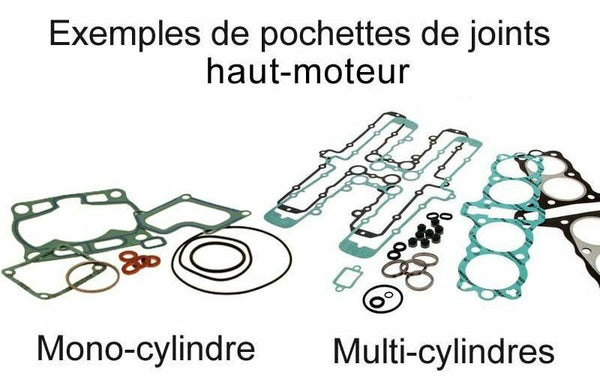 Exemples de pochettes de joints haut-moteur

Mono-cylindre

Multi-cylindres